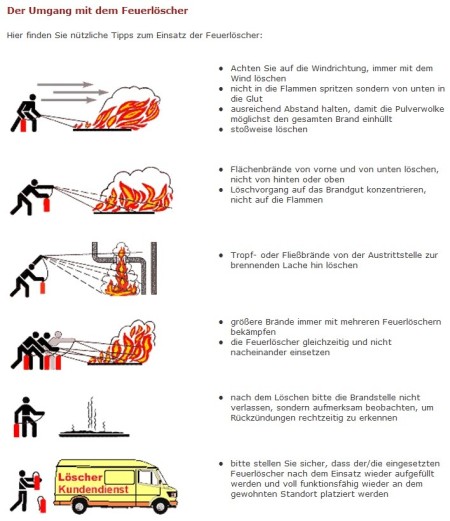 Der Umgang mit dem Feuerlöscher

Hier finden Sie nützliche Tipps zum Einsatz der Feuerlöscher:

- Achten Sie auf die Windrichtung, immer mit dem Wind löschen
- nicht in die Flammen spritzen sondern von unten in die Glut
- ausreichend Abstand halten, damit die Pulverwolke möglichst den gesamten Brand einhüllt
- stoßweise löschen

- Flächenbrände von vorne und von unten löschen, nicht von hinten oder oben
- Löschvorgang auf das Brandgut konzentrieren, nicht auf die Flammen

- Tropf- oder Fließbrände von der Austrittstelle zur brennenden Lache hin löschen

- größere Brände immer mit mehreren Feuerlöschern bekämpfen
- die Feuerlöscher gleichzeitig und nicht nacheinander einsetzen

- nach dem Löschen bitte die Brandstelle nicht verlassen, sondern aufmerksam beobachten, um Rückzündungen rechtzeitig zu erkennen

Löscher Kundendienst

- bitte stellen Sie sicher, dass der/die eingesetzten Feuerlöscher nach dem Einsatz wieder aufgefüllt werden und voll funktionsfähig wieder an dem gewohnten Standort platziert werden